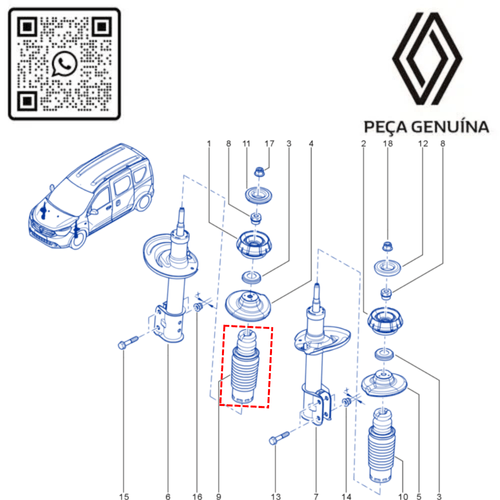 PEÇA GENUÍNA

1 8 11 17 3 4 2 18 12 8

15 6 16 9 13 7 14 10 5 3